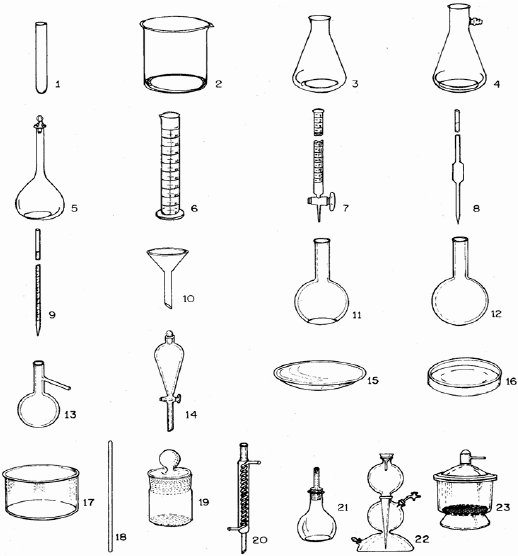 1
2
3
4
5
6
7
8
9
10
11
12
13
14
15
16
17
18
19
20
21
22
23