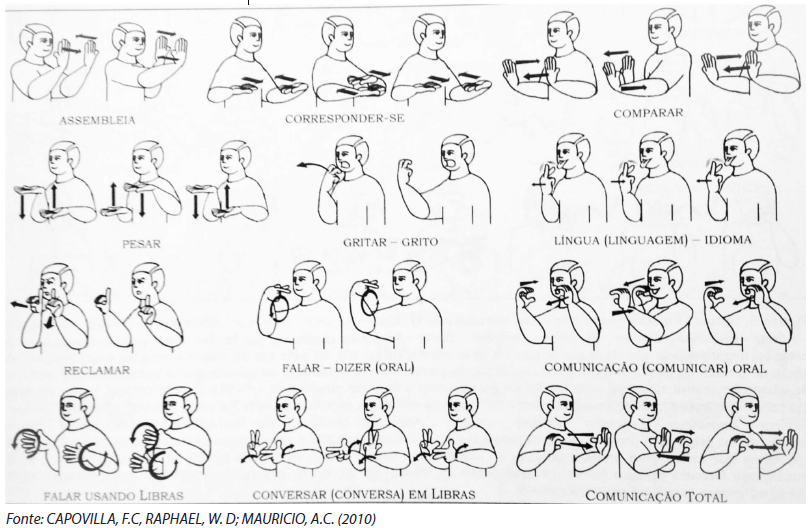 ASSEMBLEIA

CORRESPONDER-SE

COMPARAR

PESAR

GRITAR – GRITO

LÍNGUA (LINGUAGEM) – IDIOMA

RECLAMAR

FALAR – DIZER (ORAL)

COMUNICAÇÃO (COMUNICAR) ORAL

FALAR USANDO LIBRAS

CONVERSAR (CONVERSA) EM LIBRAS

COMUNICAÇÃO TOTAL

Fonte: CAPOVILLA, F.C, RAPHAEL, W. D; MAURICIO, A.C. (2010)